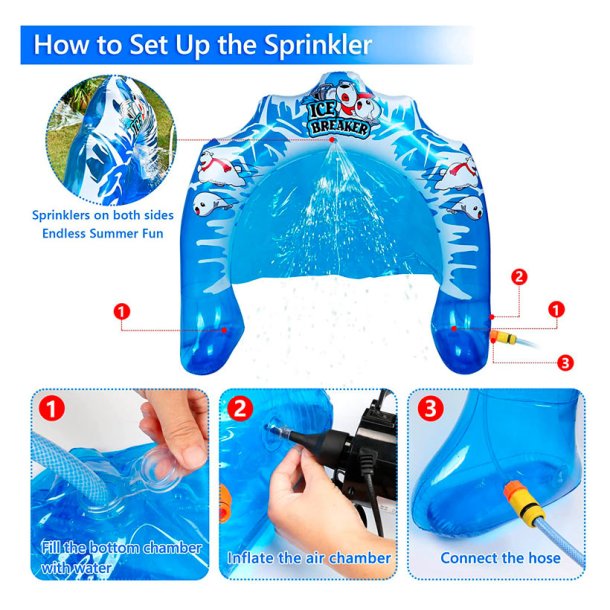 How to Set Up the Sprinkler

ICE BREAKER

Sprinklers on both sides
Endless Summer Fun

1

2

1

3

1
Fill the bottom chamber with water

2
Inflate the air chamber

3
Connect the hose