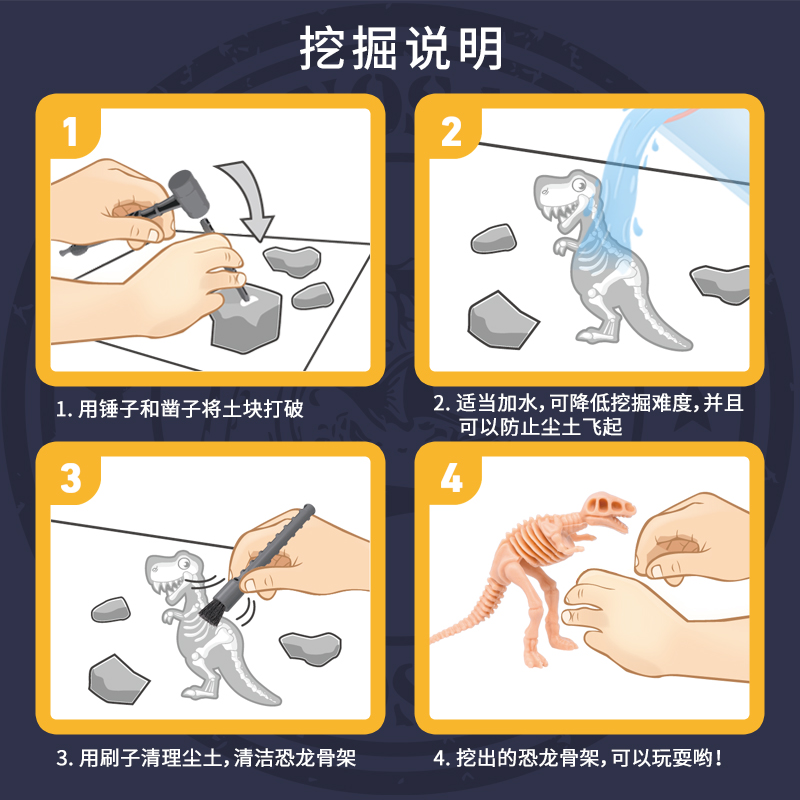 挖掘说明

1

1. 用锤子和凿子将土块打破

2

2. 适当加水，可降低挖掘难度，并且可以防止尘土飞起

3

3. 用刷子清理尘土，清洁恐龙骨架

4

4. 挖出的恐龙骨架，可以玩耍哟！